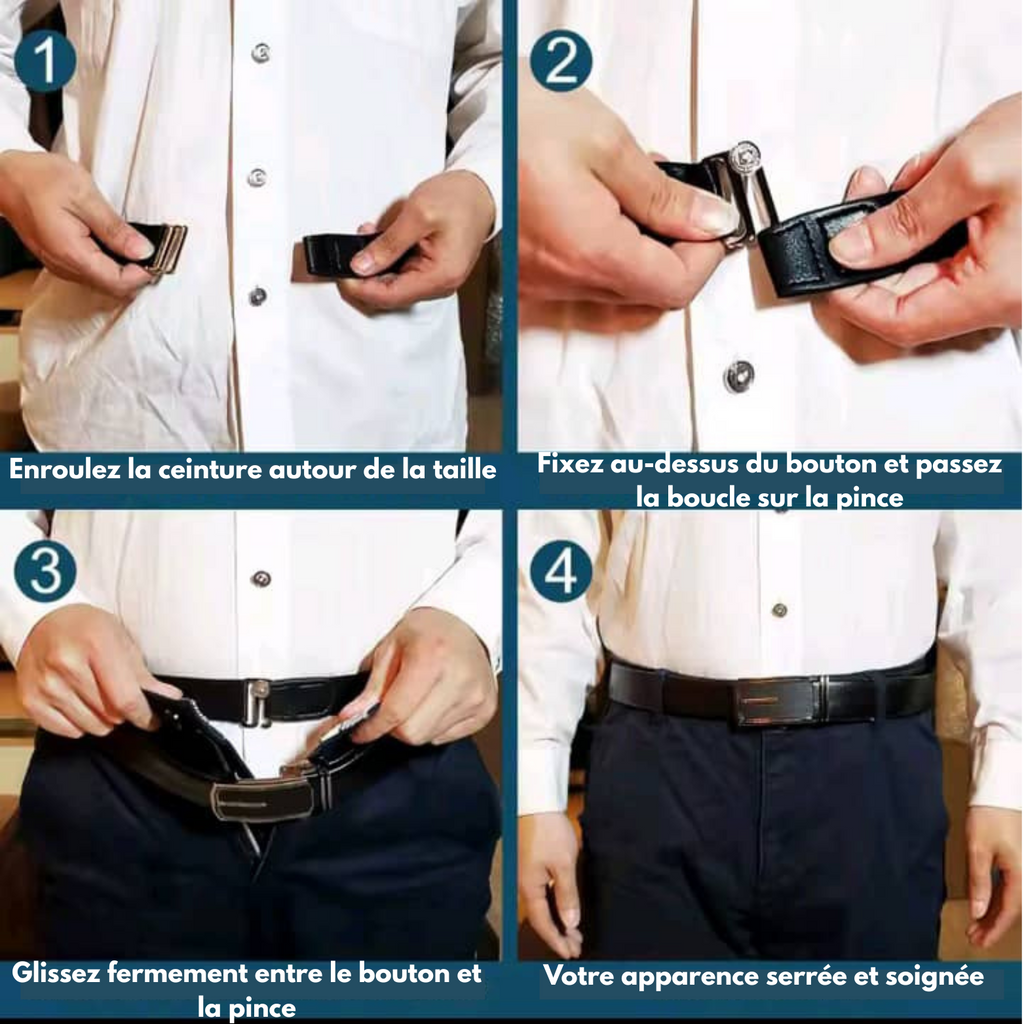 1

Enroulez la ceinture autour de la taille

2

Fixez au-dessus du bouton et passez la boucle sur la pince

3

Glissez fermement entre le bouton et la pince

4

Votre apparence serrée et soignée